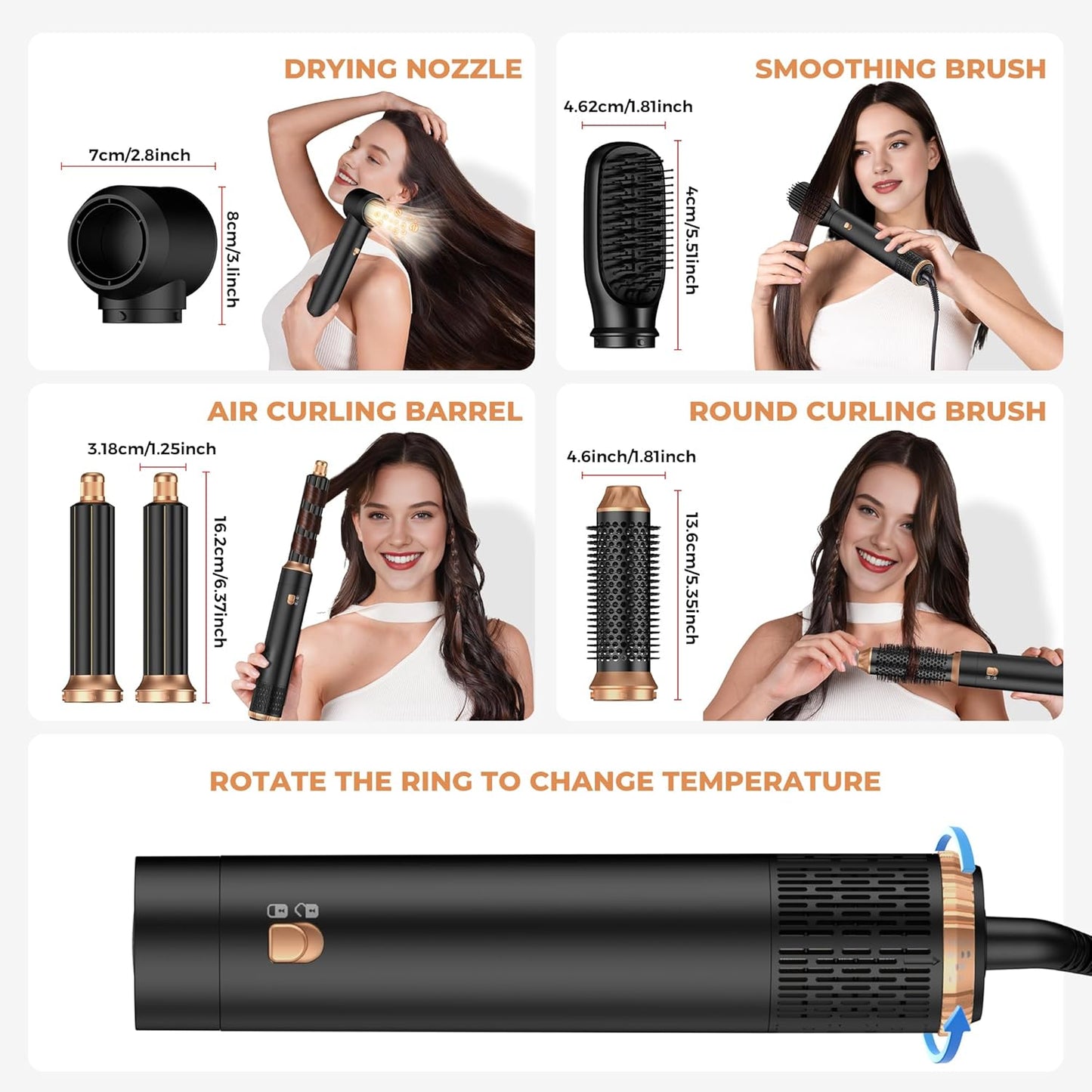 DRYING NOZZLE

7cm/2.8inch

8cm/3.1inch

SMOOTHING BRUSH

4.62cm/1.81inch

4cm/5.51inch

AIR CURLING BARREL

3.18cm/1.25inch

16.2cm/6.37inch

ROUND CURLING BRUSH

4.6inch/1.81inch

13.6cm/5.35inch

ROTATE THE RING TO CHANGE TEMPERATURE