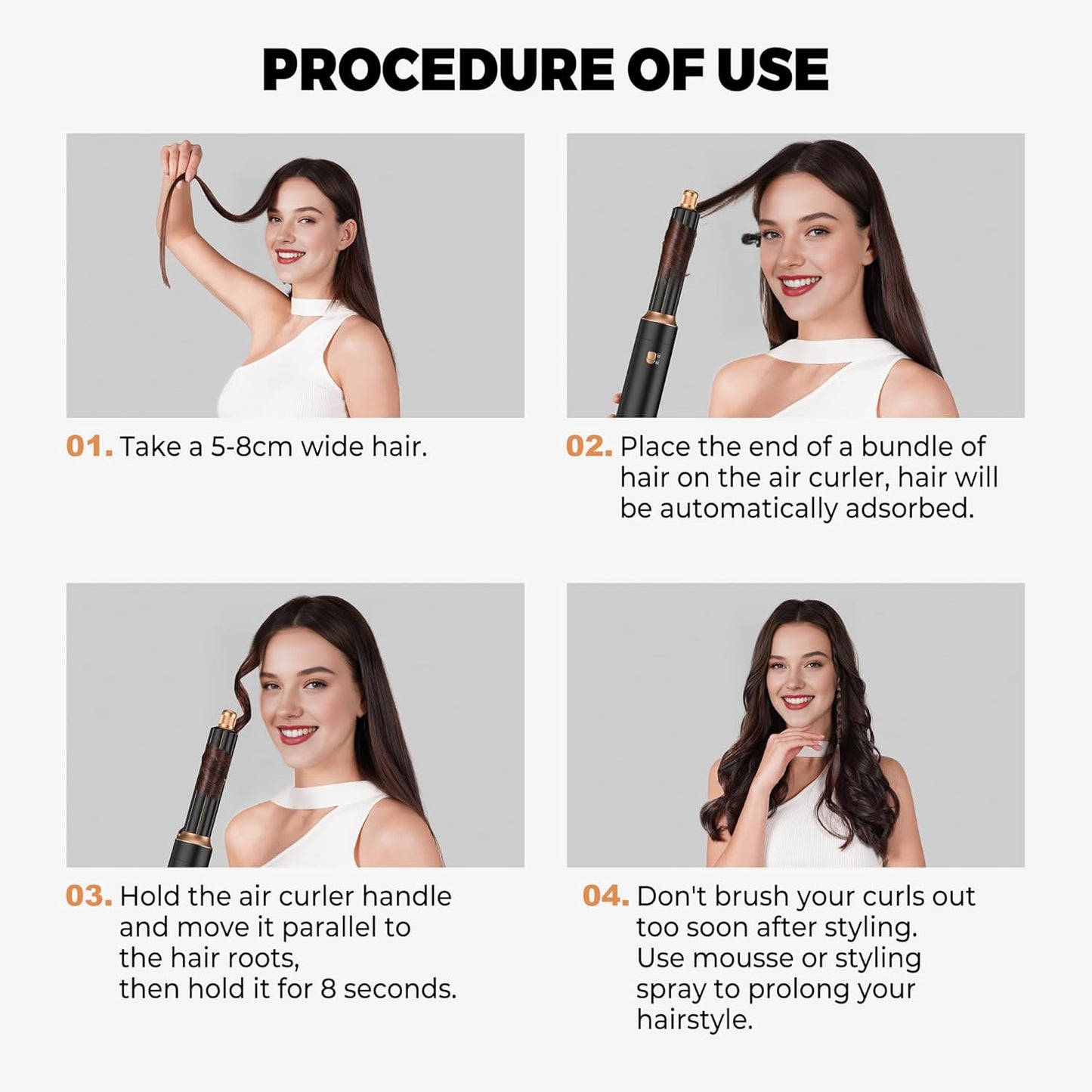 PROCEDURE OF USE

01. Take a 5-8cm wide hair.

02. Place the end of a bundle of hair on the air curler, hair will be automatically adsorbed.

03. Hold the air curler handle and move it parallel to the hair roots, then hold it for 8 seconds.

04. Don't brush your curls out too soon after styling. Use mousse or styling spray to prolong your hairstyle.